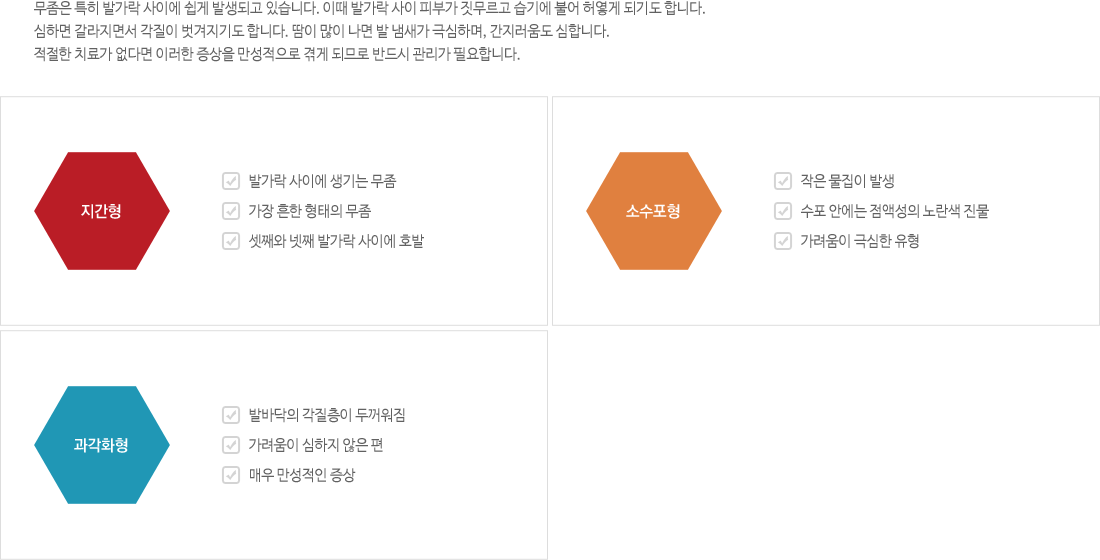 무좀은 특히 발가락 사이에 쉽게 발생되고 있습니다. 이때 발가락 사이 피부가 짓무르고 습기에 불어 허옇게 되기도 합니다. 심하면 갈라지면서 각질이 벗겨지기도 합니다. 땀이 많이 나면 발 냄새가 극심하며, 간지러움도 심합니다. 적절한 치료가 없다면 이러한 증상을 만성적으로 겪게 되므로 반드시 관리가 필요합니다.

지간형

☑ 발가락 사이에 생기는 무좀
☑ 가장 흔한 형태의 무좀
☑ 셋째와 넷째 발가락 사이에 호발

소수포형

☑ 작은 물집이 발생
☑ 수포 안에는 점액성의 노란색 진물
☑ 가려움이 극심한 유형

과각화형

☑ 발바닥의 각질층이 두꺼워짐
☑ 가려움이 심하지 않은 편
☑ 매우 만성적인 증상