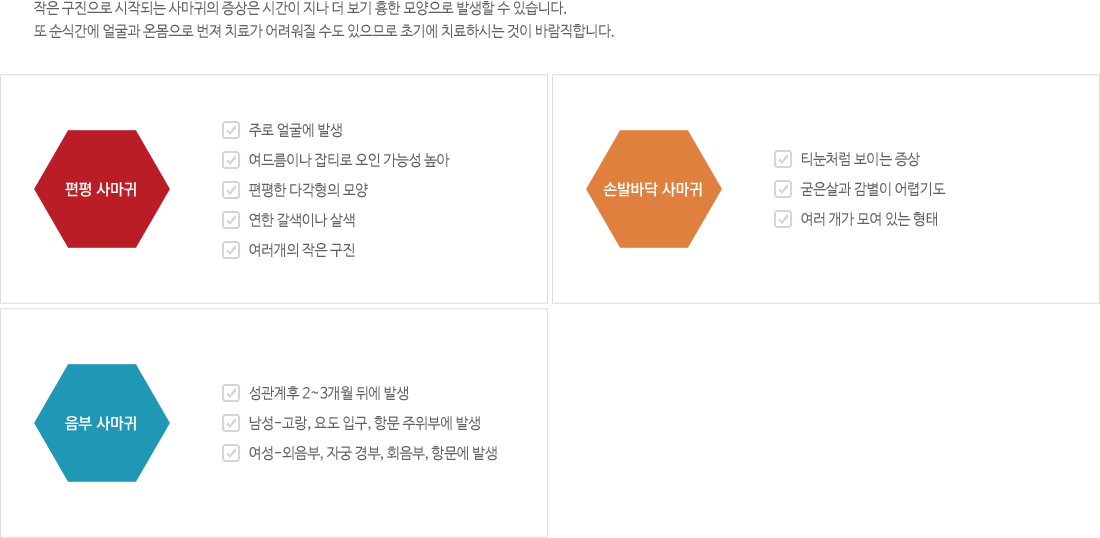 작은 구진으로 시작되는 사마귀의 증상은 시간이 지나 더 보기 흉한 모양으로 발생할 수 있습니다.
또 순식간에 얼굴과 온몸으로 번져 치료가 어려워질 수도 있으므로 초기에 치료하시는 것이 바람직합니다.

편평 사마귀

☑ 주로 얼굴에 발생
☑ 여드름이나 잡티로 오인 가능성 높아
☑ 편평한 다각형의 모양
☑ 연한 갈색이나 살색
☑ 여러개의 작은 구진

손발바닥 사마귀

☑ 티눈처럼 보이는 증상
☑ 굳은살과 감별이 어렵기도
☑ 여러 개가 모여 있는 형태

음부 사마귀

☑ 성관계후 2~3개월 뒤에 발생
☑ 남성-고랑, 요도 입구, 항문 주위부에 발생
☑ 여성-외음부, 자궁 경부, 회음부, 항문에 발생