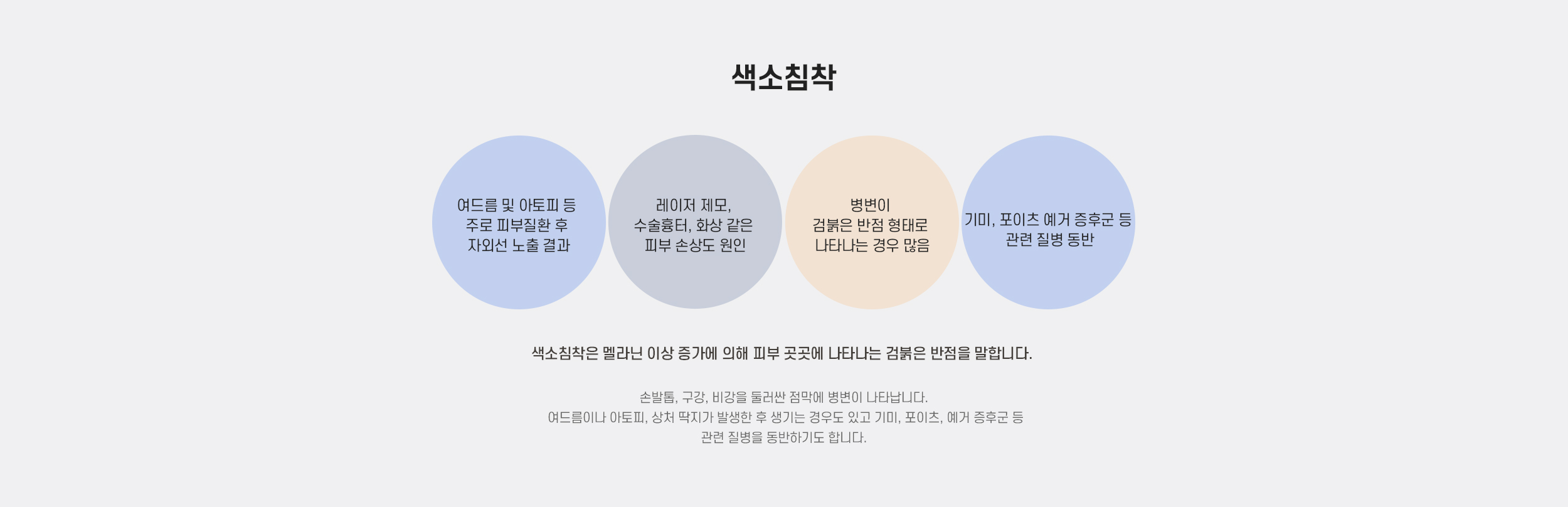 색소침착

여드름 및 아토피 등
주로 피부질환 후
자외선 노출 결과

레이저 제모,
수술흉터, 화상 같은
피부 손상도 원인

병변이
검붉은 반점 형태로
나타나는 경우 많음

기미, 포이츠 예거 증후군 등
관련 질병 동반

색소침착은 멜라닌 이상 증가에 의해 피부 곳곳에 나타나는 검붉은 반점을 말합니다.

손발톱, 구강, 비강을 둘러싼 점막에 병변이 나타납니다.
여드름이나 아토피, 상처 딱지가 발생한 후 생기는 경우도 있고 기미, 포이츠, 예거 증후군 등
관련 질병을 동반하기도 합니다.